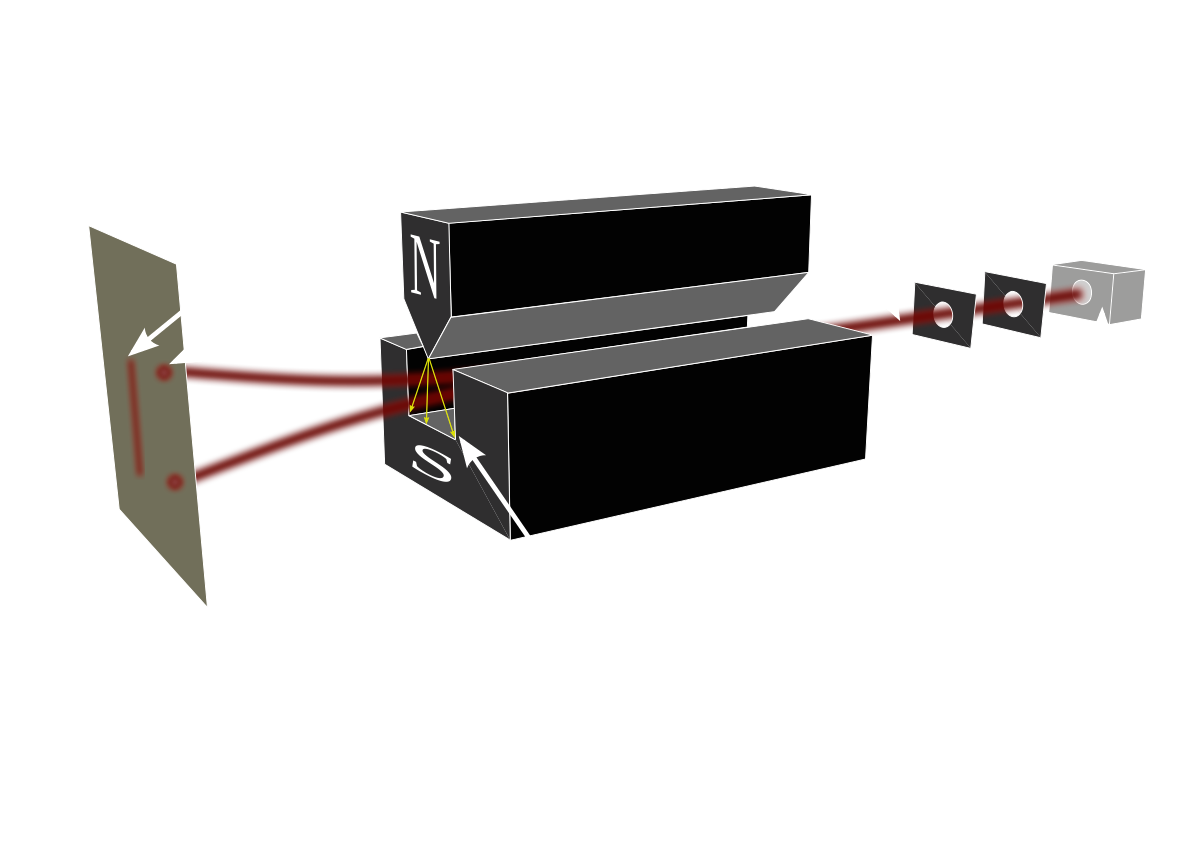 N

S